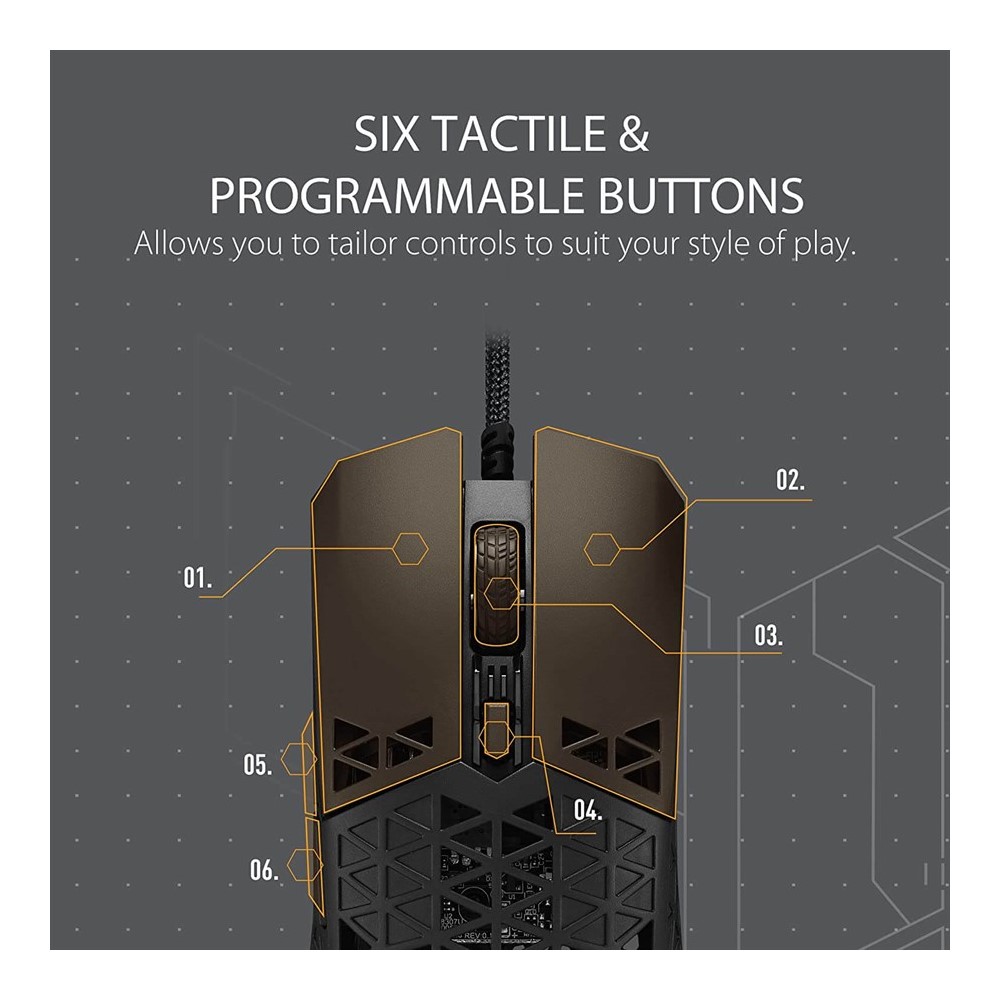 SIX TACTILE &
PROGRAMMABLE BUTTONS
Allows you to tailor controls to suit your style of play.

02.

01.

03.

05.

04.

06.