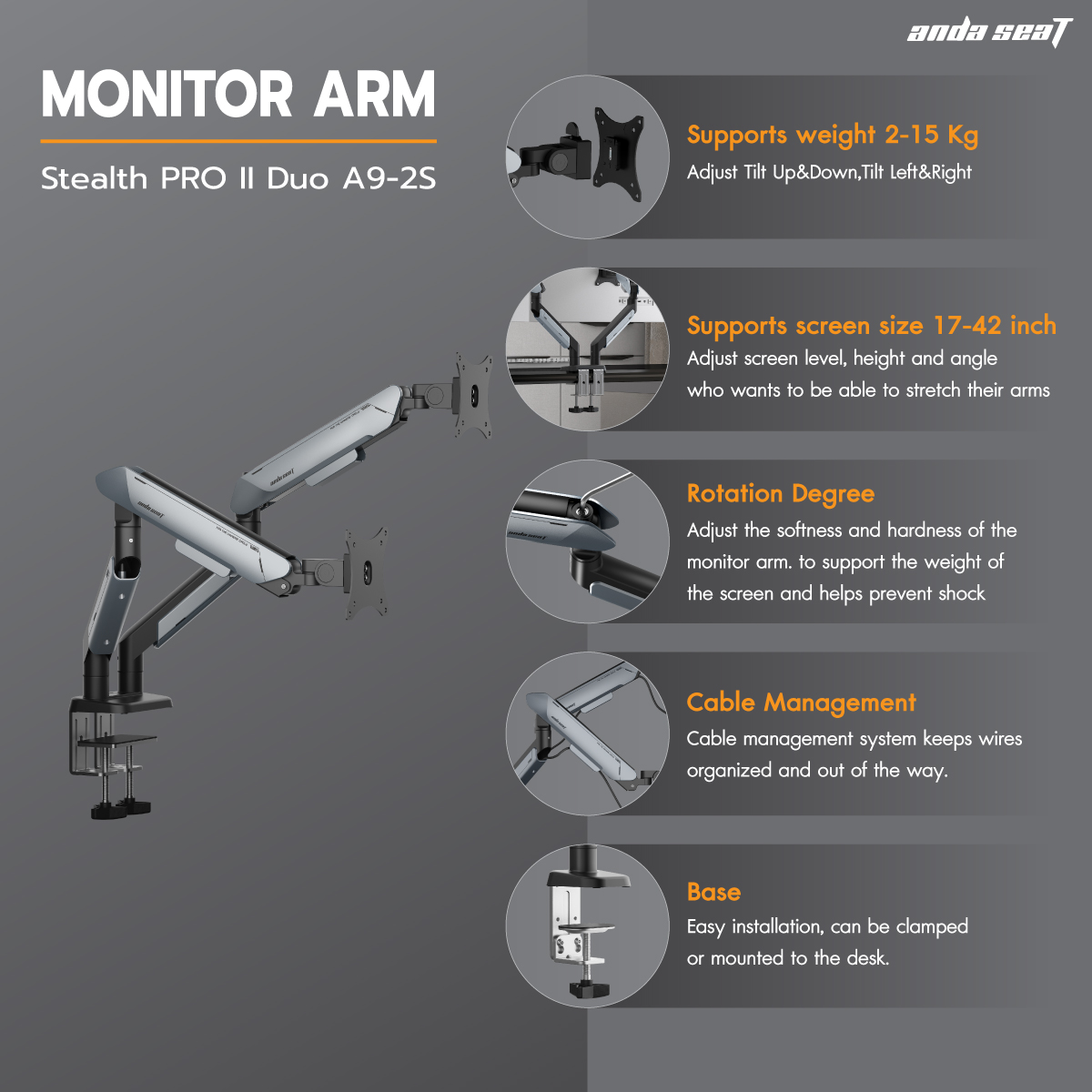 anda seaT

MONITOR ARM

Stealth PRO II Duo A9-2S

Supports weight 2-15 Kg
Adjust Tilt Up&Down,Tilt Left&Right

Supports screen size 17-42 inch
Adjust screen level, height and angle who wants to be able to stretch their arms

Rotation Degree
Adjust the softness and hardness of the monitor arm. to support the weight of the screen and helps prevent shock

Cable Management
Cable management system keeps wires organized and out of the way.

Base
Easy installation, can be clamped or mounted to the desk.