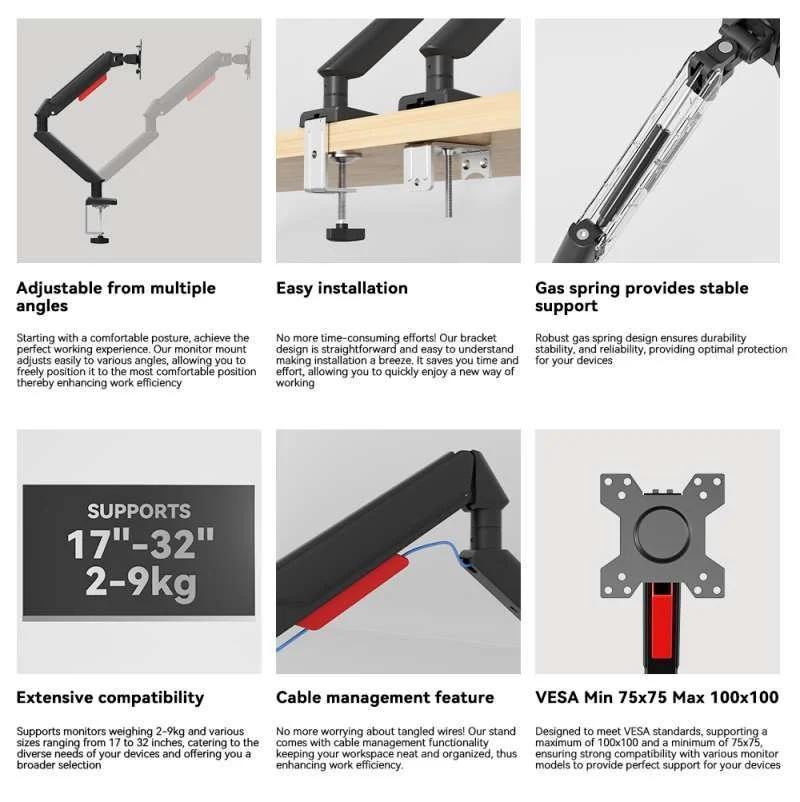 Adjustable from multiple angles

Starting with a comfortable posture, achieve the perfect working experience. Our monitor mount adjusts easily to various angles, allowing you to freely position it to the most comfortable position thereby enhancing work efficiency

Easy installation

No more time-consuming efforts! Our bracket design is straightforward and easy to understand making installation a breeze. It saves you time and effort, allowing you to quickly enjoy a new way of working

Gas spring provides stable support

Robust gas spring design ensures durability stability, and reliability, providing optimal protection for your devices

SUPPORTS
17"-32"
2-9kg

Extensive compatibility

Supports monitors weighing 2-9kg and various sizes ranging from 17 to 32 inches, catering to the diverse needs of your devices and offering you a broader selection

Cable management feature

No more worrying about tangled wires! Our stand comes with cable management functionality keeping your workspace neat and organized, thus enhancing work efficiency.

VESA Min 75x75 Max 100x100

Designed to meet VESA standards, supporting a maximum of 100x100 and a minimum of 75x75, ensuring strong compatibility with various monitor models to provide perfect support for your devices