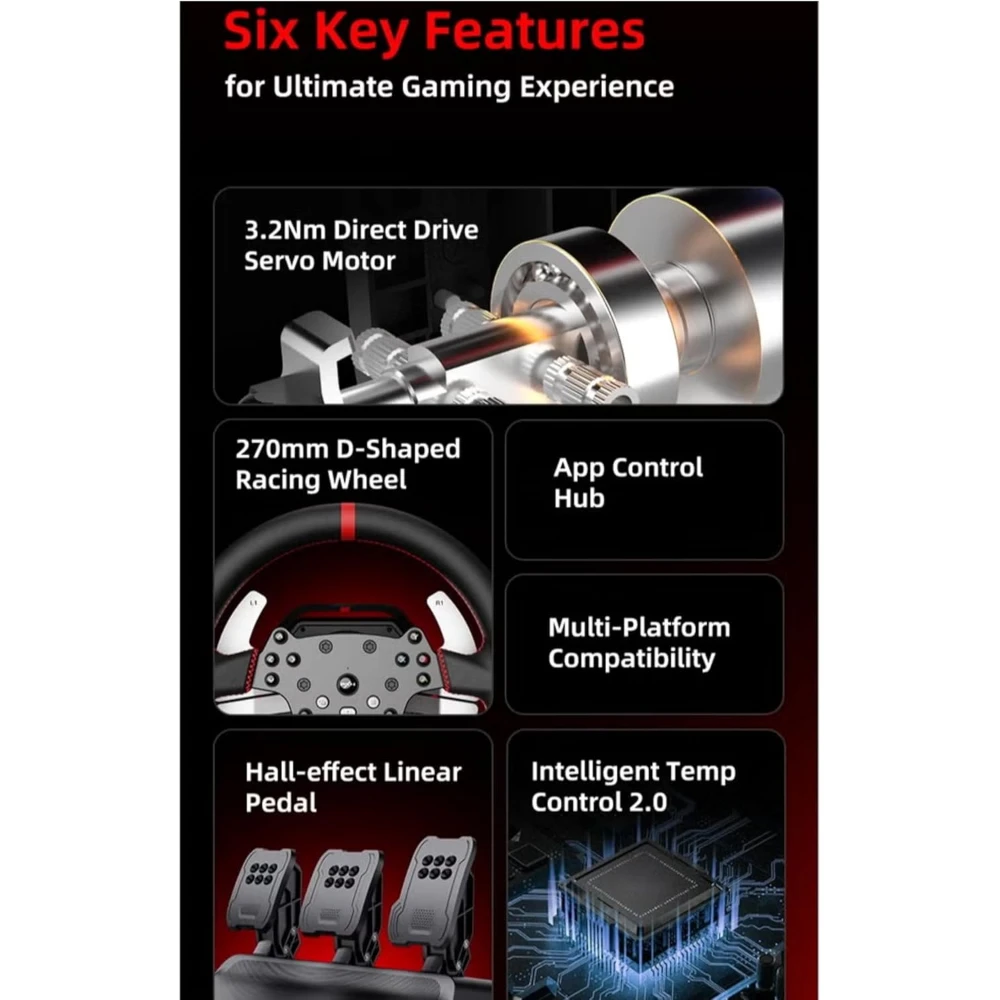 Six Key Features
for Ultimate Gaming Experience

3.2Nm Direct Drive Servo Motor

270mm D-Shaped Racing Wheel

L1

R1

App Control Hub

Multi-Platform Compatibility

Hall-effect Linear Pedal

Intelligent Temp Control 2.0